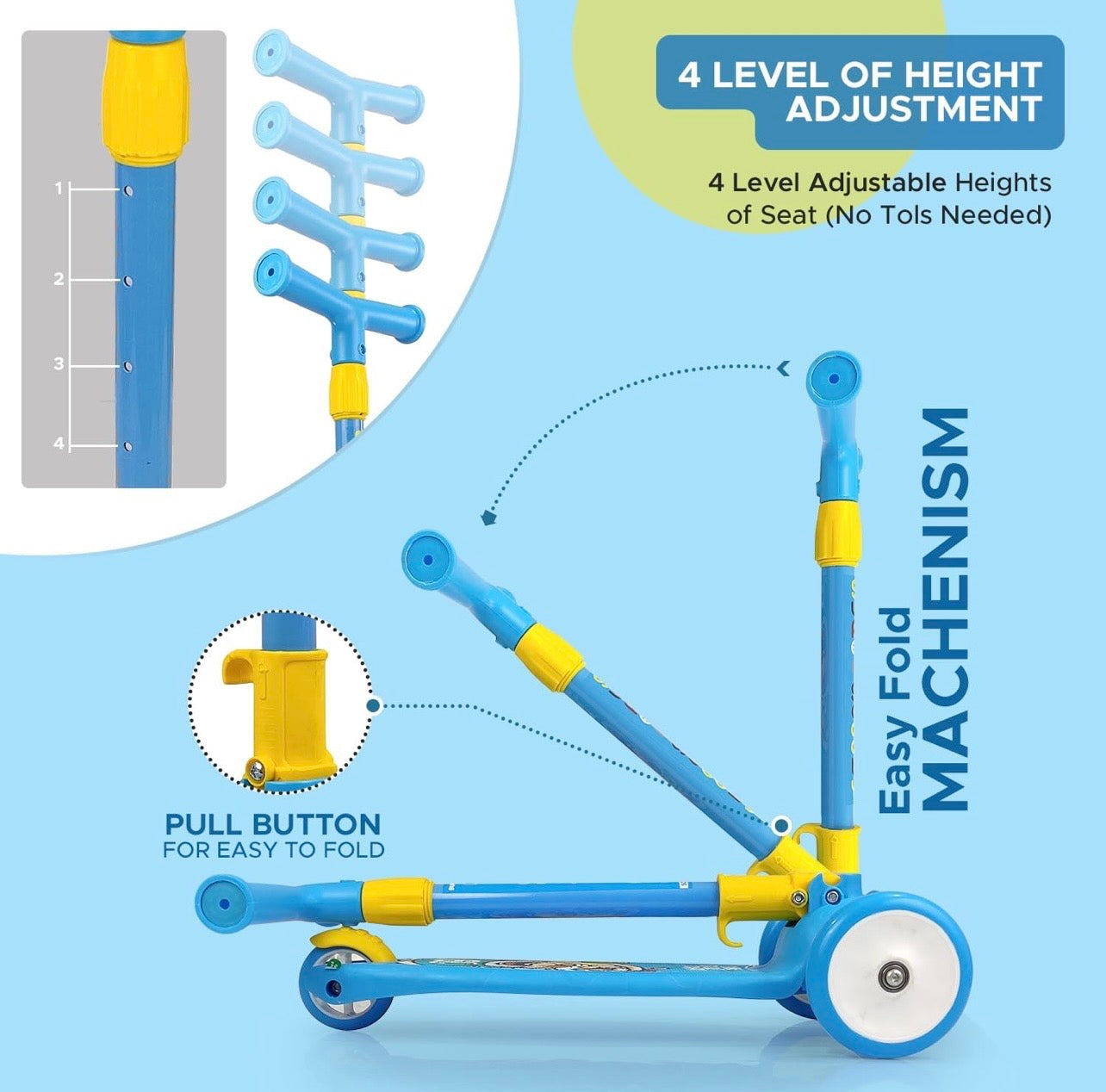 1
2
3
4

4 LEVEL OF HEIGHT ADJUSTMENT

4 Level Adjustable Heights of Seat (No Tols Needed)

Easy Fold
MACHENISM

PULL BUTTON
FOR EASY TO FOLD